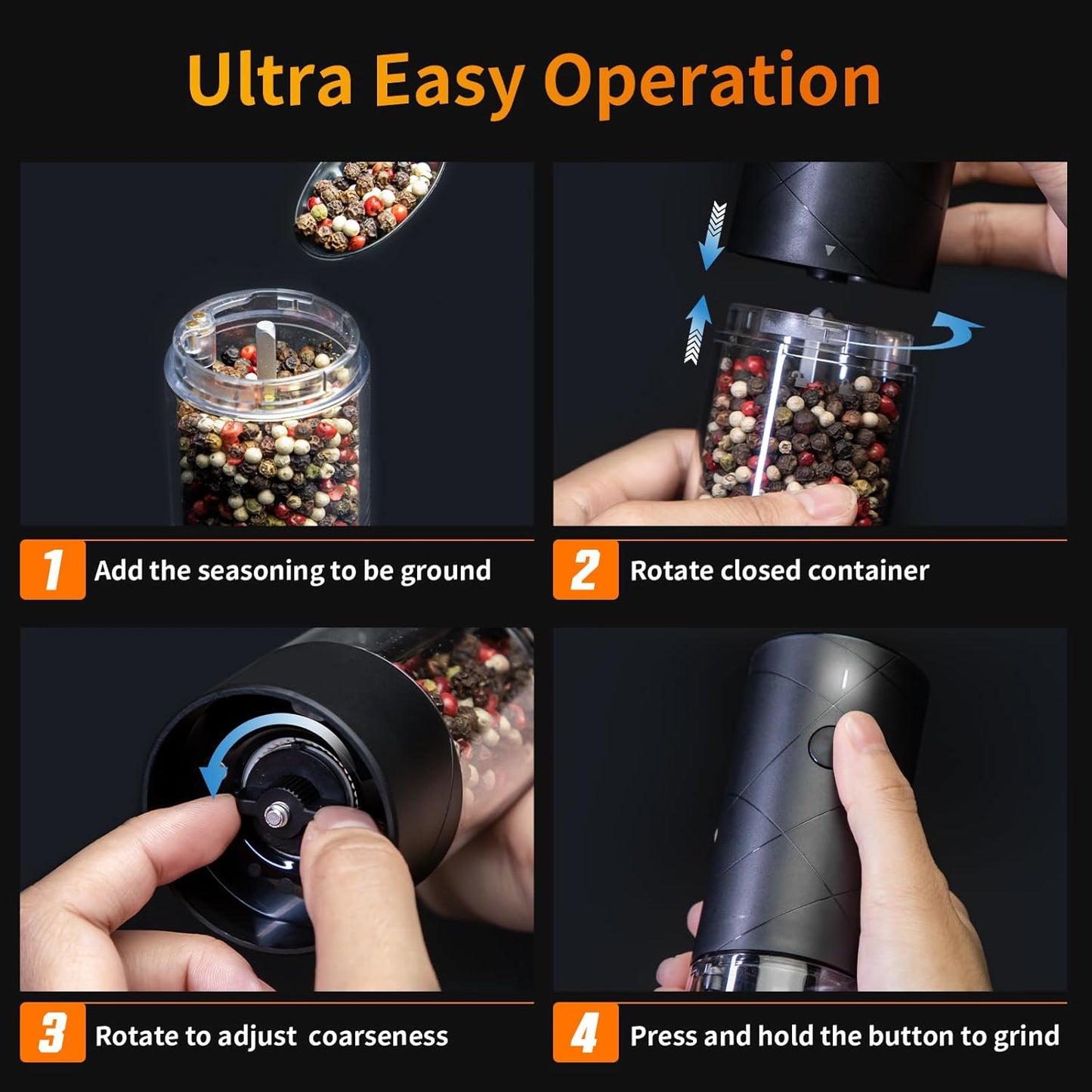 Ultra Easy Operation

1 Add the seasoning to be ground

2 Rotate closed container

3 Rotate to adjust coarseness

4 Press and hold the button to grind